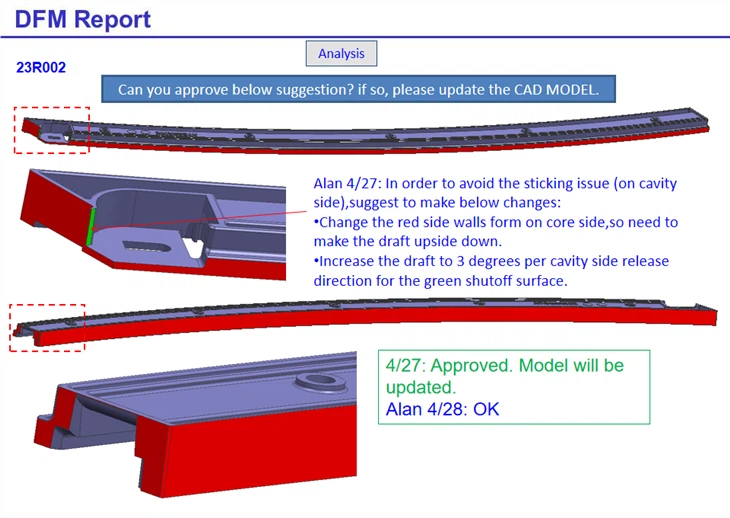 DFM Report

Analysis

23R002

Can you approve below suggestion? if so, please update the CAD MODEL.

Alan 4/27: In order to avoid the sticking issue (on cavity side),suggest to make below changes:
•Change the red side walls form on core side,so need to make the draft upside down.
•Increase the draft to 3 degrees per cavity side release direction for the green shutoff surface.

4/27: Approved. Model will be updated.
Alan 4/28: OK